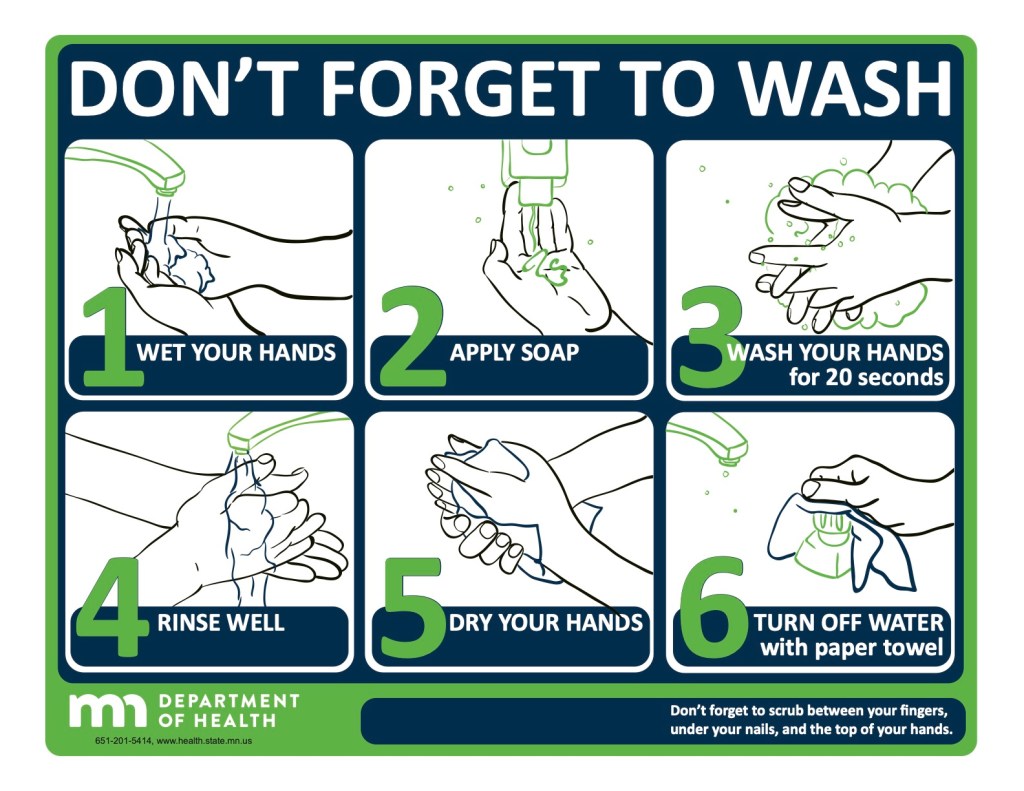 DON'T FORGET TO WASH

1 WET YOUR HANDS

2 APPLY SOAP

3 WASH YOUR HANDS for 20 seconds

4 RINSE WELL

5 DRY YOUR HANDS

6 TURN OFF WATER with paper towel

mn DEPARTMENT OF HEALTH

651-201-5414, www.health.state.mn.us

Don't forget to scrub between your fingers, under your nails, and the top of your hands.